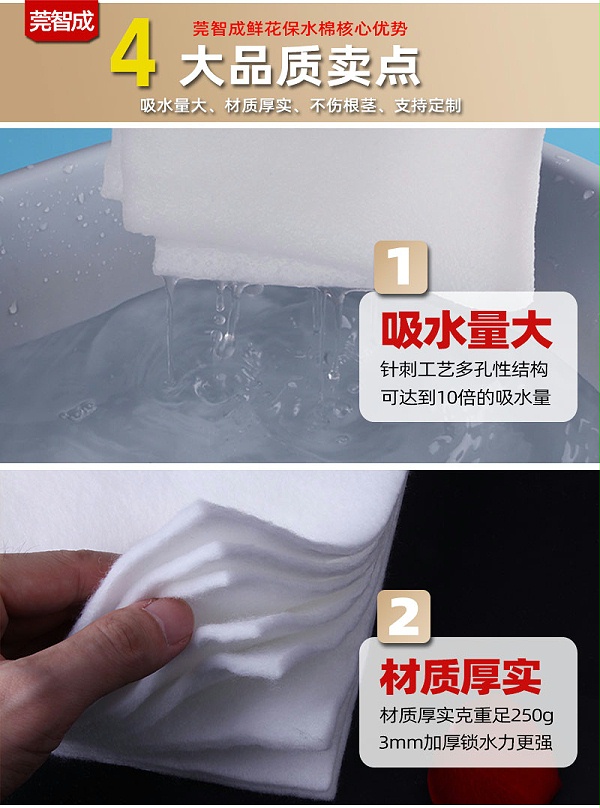 莞智成

莞智成鲜花保水棉核心优势

4 大品质卖点

吸水量大、材质厚实、不伤根茎、支持定制

1

吸水量大

针刺工艺多孔性结构
可达到10倍的吸水量

2

材质厚实

材质厚实克重足250g
3mm加厚锁水力更强